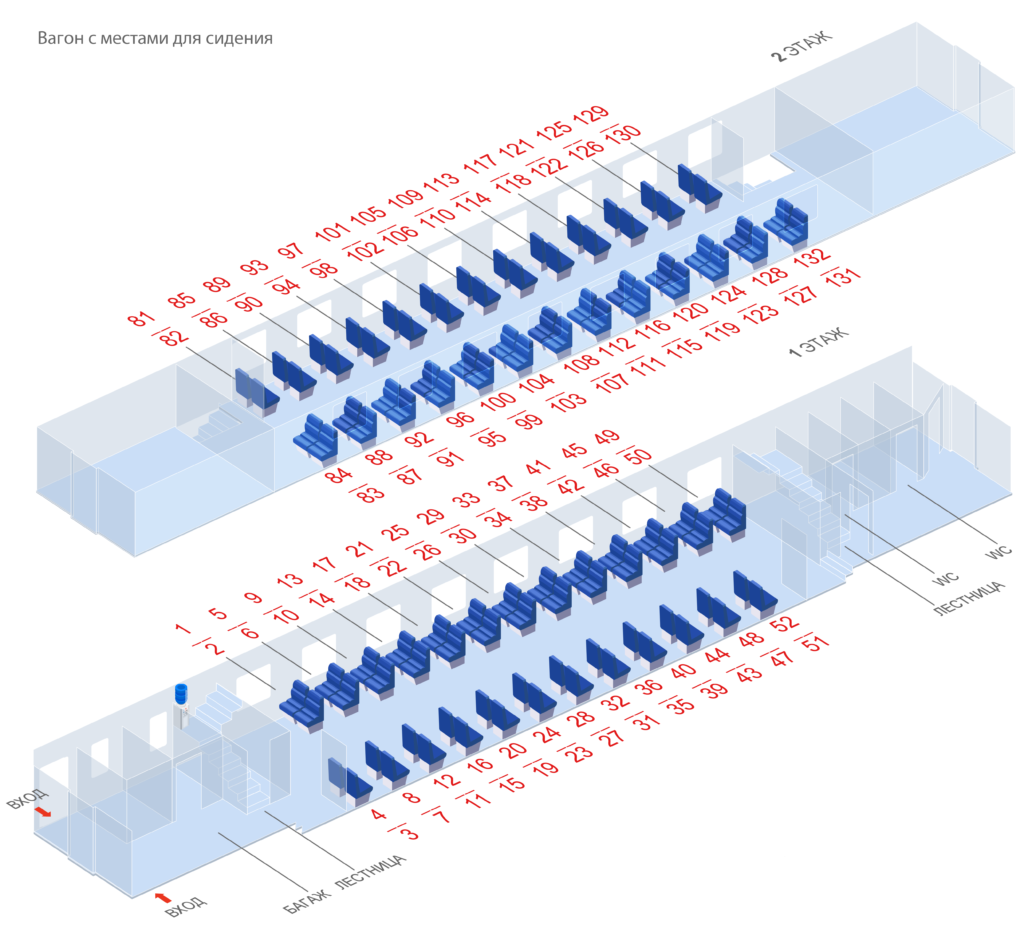 Вагон с местами для сидения

2 ЭТАЖ

81 85 89 93 97 101 105 109 113 117 121 125 129
82 86 90 94 98 102 106 110 114 118 122 126 130

84 88 92 96 100 104 108 112 116 120 124 128 132
83 87 91 95 99 103 107 111 115 119 123 127 131

1 ЭТАЖ

1 5 9 13 17 21 25 29 33 37 41 45 49
2 6 10 14 18 22 26 30 34 38 42 46 50

4 8 12 16 20 24 28 32 36 40 44 48 52
3 7 11 15 19 23 27 31 35 39 43 47 51

WC
WC
ЛЕСТНИЦА
ВХОД
ВХОД
БАГАЖ
ЛЕСТНИЦА